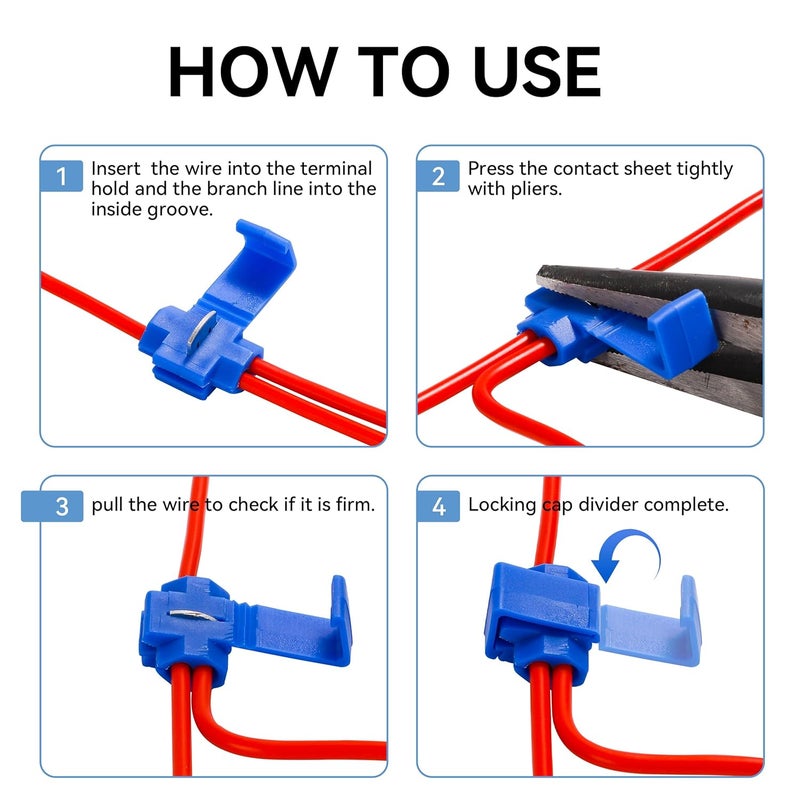 HOW TO USE

1 Insert the wire into the terminal hold and the branch line into the inside groove.

2 Press the contact sheet tightly with pliers.

3 pull the wire to check if it is firm.

4 Locking cap divider complete.